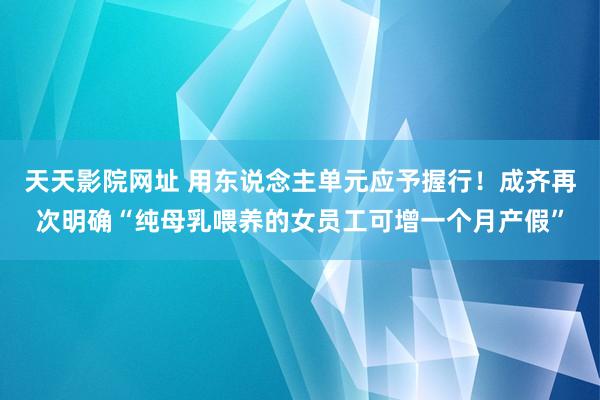 天天影院网址 用东说念主单元应予握行！成齐再次明确“纯母乳喂养的女员工可增一个月产假”